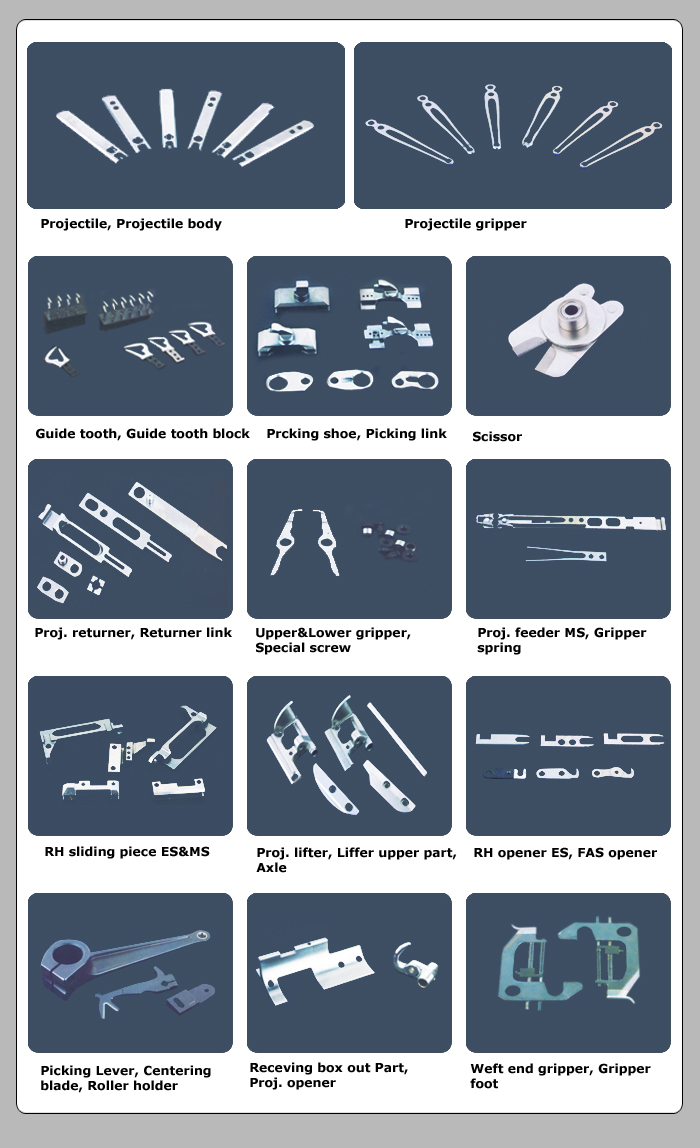 Projectile, Projectile body

Projectile gripper

Guide tooth, Guide tooth block

Prcking shoe, Picking link

Scissor

Proj. returner, Returner link

Upper&Lower gripper, Special screw

Proj. feeder MS, Gripper spring

RH sliding piece ES&MS

Proj. lifter, Liffer upper part, Axle

RH opener ES, FAS opener

Picking Lever, Centering blade, Roller holder

Receving box out Part, Proj. opener

Weft end gripper, Gripper foot